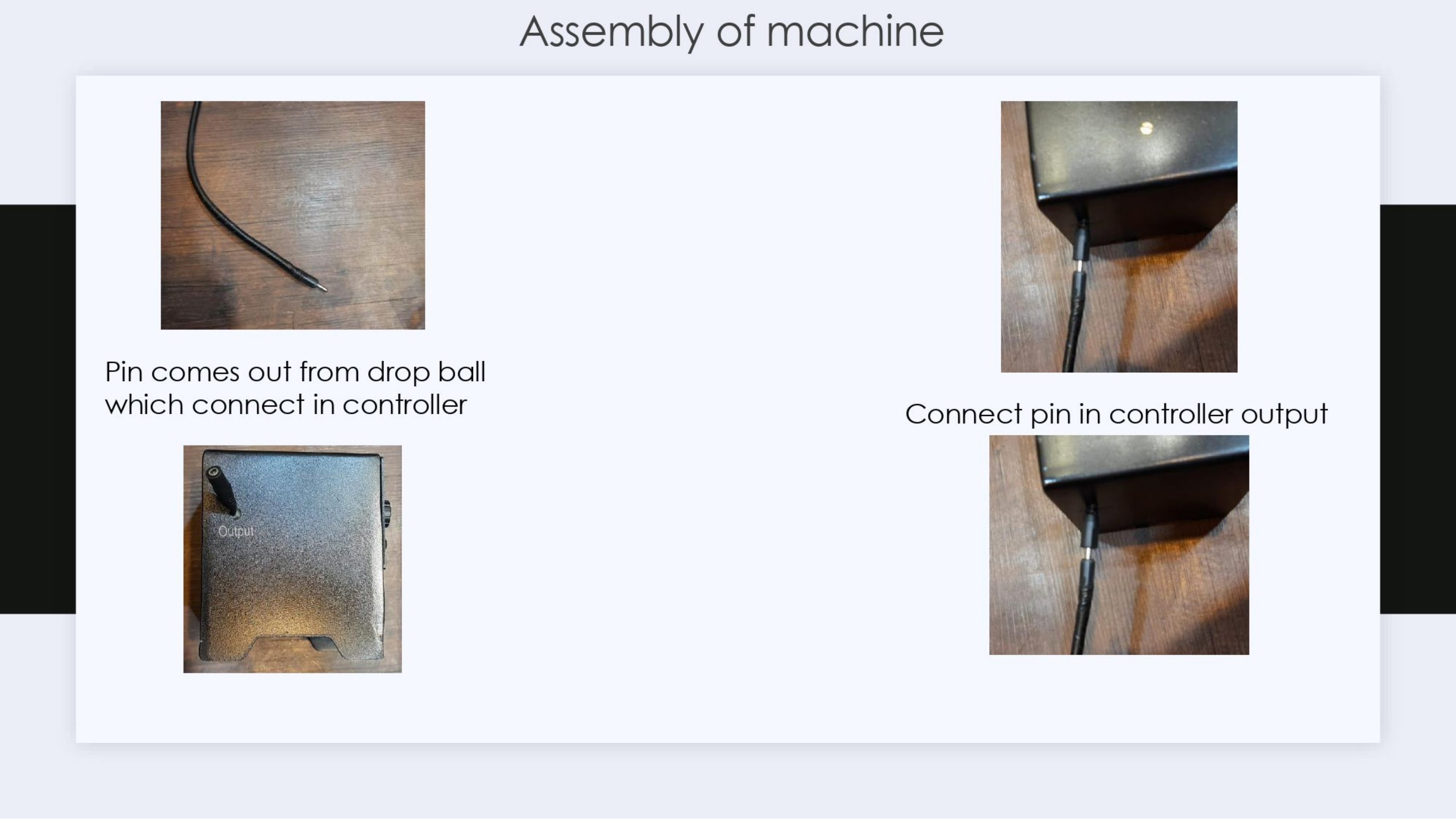 Assembly of machine

Pin comes out from drop ball which connect in controller

Output

Connect pin in controller output