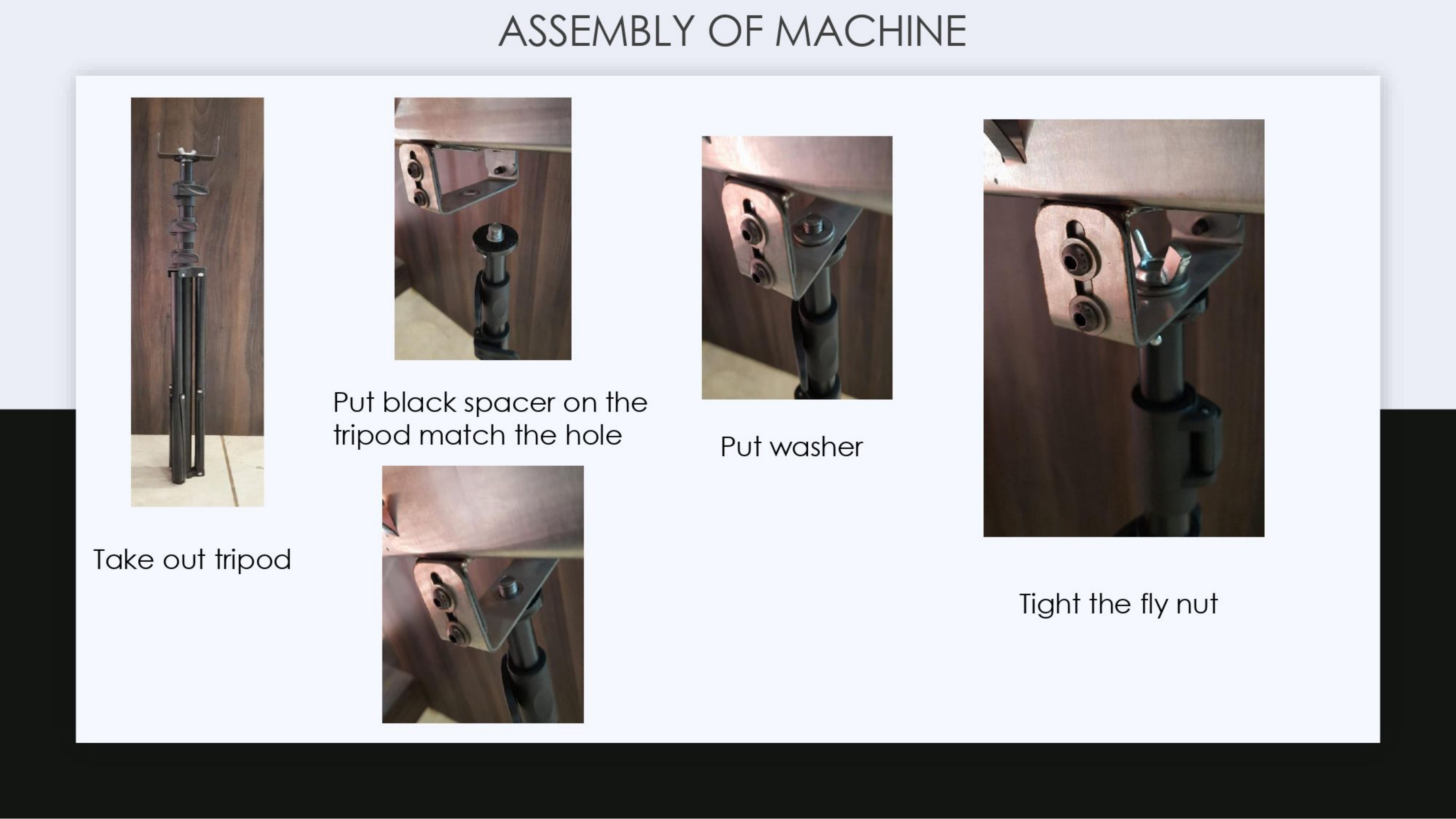 ASSEMBLY OF MACHINE

Take out tripod

Put black spacer on the tripod match the hole

Put washer

Tight the fly nut