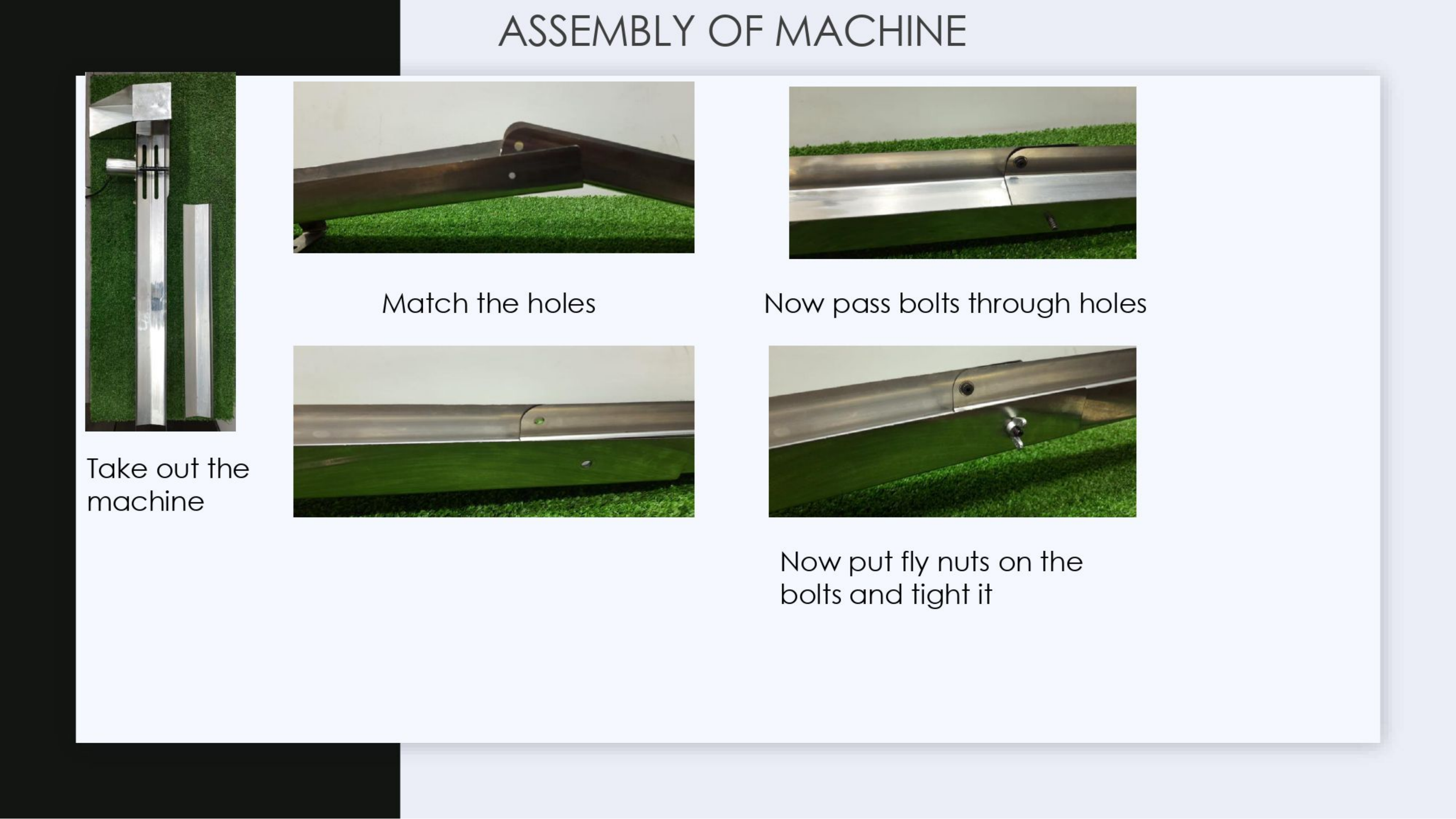 ASSEMBLY OF MACHINE

Take out the machine

Match the holes

Now pass bolts through holes

Now put fly nuts on the bolts and tight it